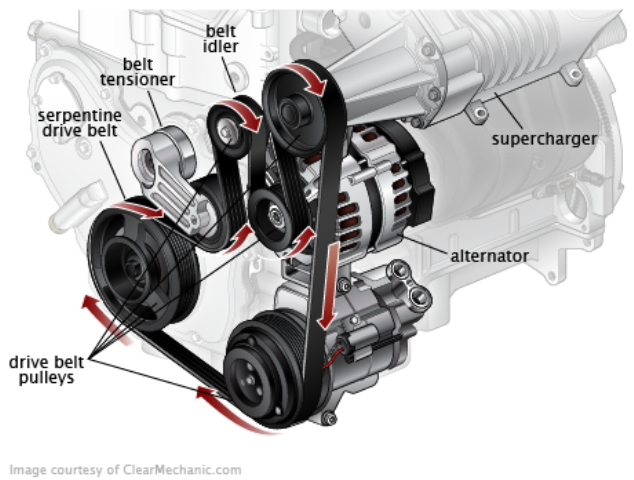 belt idler

belt tensioner

serpentine drive belt

supercharger

alternator

drive belt pulleys

Image courtesy of ClearMechanic.com